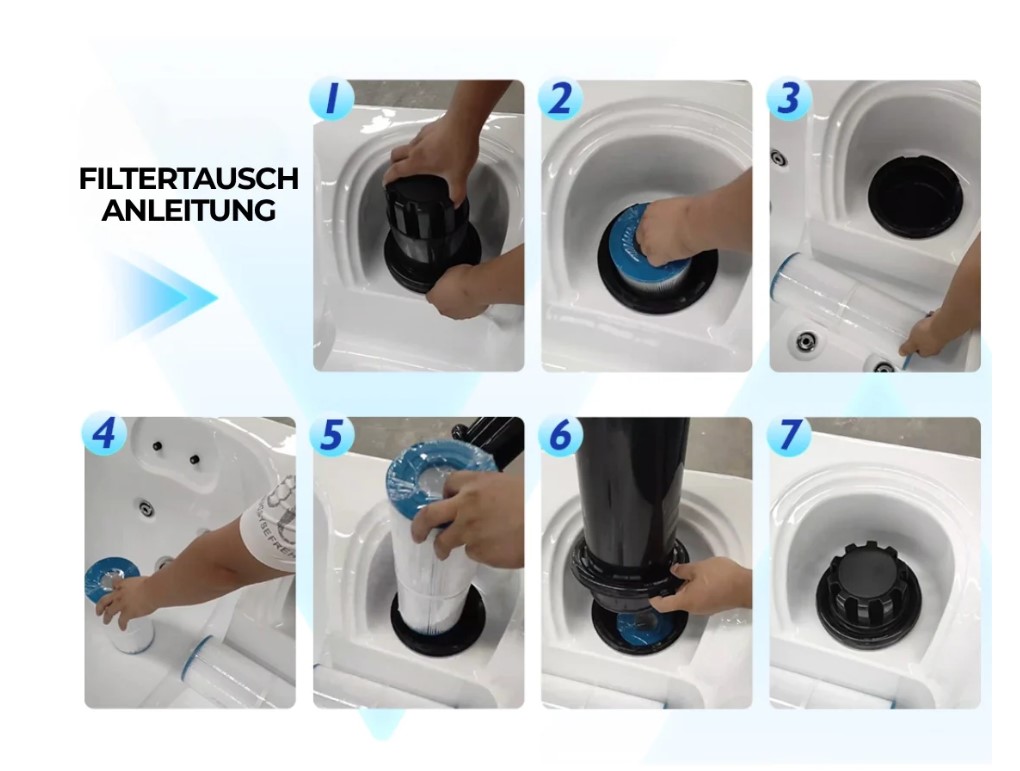 FILTERTAUSCH ANLEITUNG

1

2

3

4

5

6

7